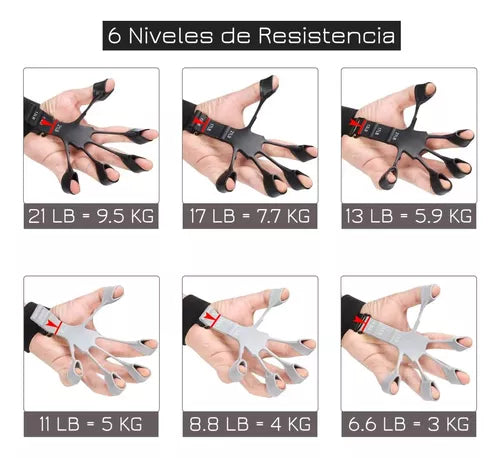 6 Niveles de Resistencia

21 LB = 9.5 KG

17 LB = 7.7 KG

13 LB = 5.9 KG

11 LB = 5 KG

8.8 LB = 4 KG

6.6 LB = 3 KG