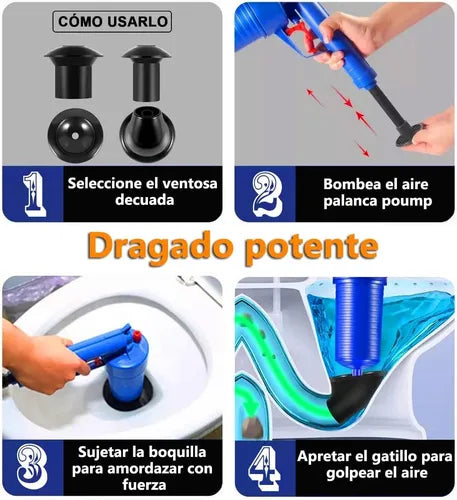 CÓMO USARLO

1 Seleccione el ventosa decuada

2 Bombea el aire palanca poump

Dragado potente

3 Sujetar la boquilla para amordazar con fuerza

4 Apretar el gatillo para golpear el aire