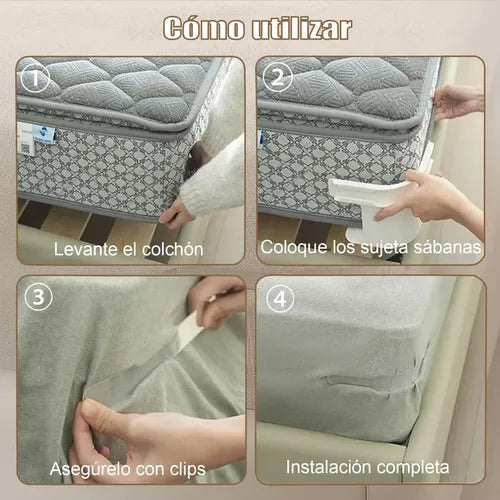 Cómo utilizar

1
Levante el colchón

2
Coloque los sujeta sábanas

3
Asegúrelo con clips

4
Instalación completa