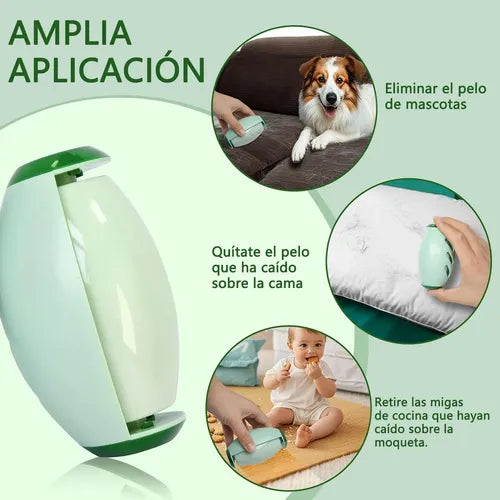 AMPLIA APLICACIÓN

Eliminar el pelo de mascotas

Quítate el pelo que ha caído sobre la cama

Retire las migas de cocina que hayan caído sobre la moqueta.