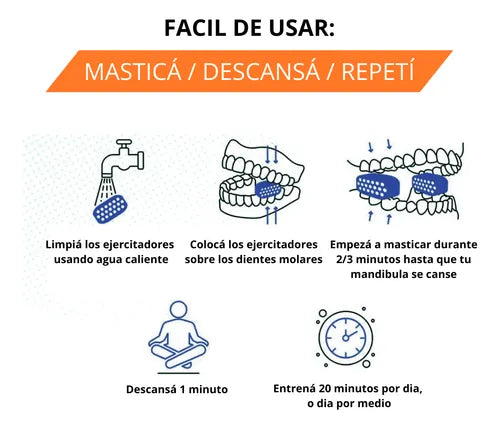 FACIL DE USAR:

MASTICÁ / DESCANSÁ / REPETÍ

Limpiá los ejercitadores usando agua caliente

Colocá los ejercitadores sobre los dientes molares

Empezá a masticar durante 2/3 minutos hasta que tu mandibula se canse

Descansá 1 minuto

Entrená 20 minutos por dia, o dia por medio