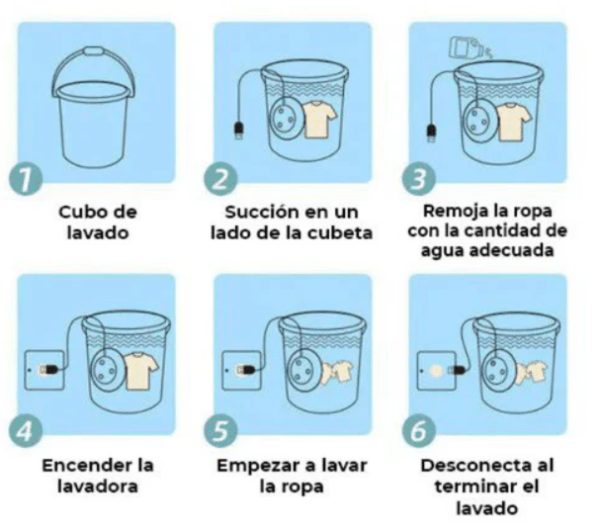 1
Cubo de lavado

2
Succión en un lado de la cubeta

3
Remoja la ropa con la cantidad de agua adecuada

4
Encender la lavadora

5
Empezar a lavar la ropa

6
Desconecta al terminar el lavado