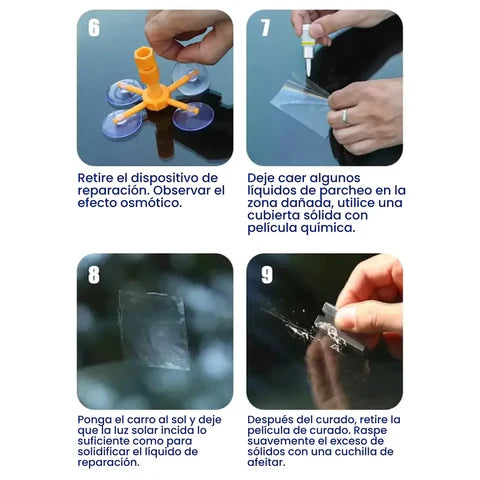 6

Retire el dispositivo de reparación. Observar el efecto osmótico.

7

Deje caer algunos líquidos de parcheo en la zona dañada, utilice una cubierta sólida con película química.

8

Ponga el carro al sol y deje que la luz solar incida lo suficiente como para solidificar el líquido de reparación.

9

Después del curado, retire la película de curado. Raspe suavemente el exceso de sólidos con una cuchilla de afeitar.