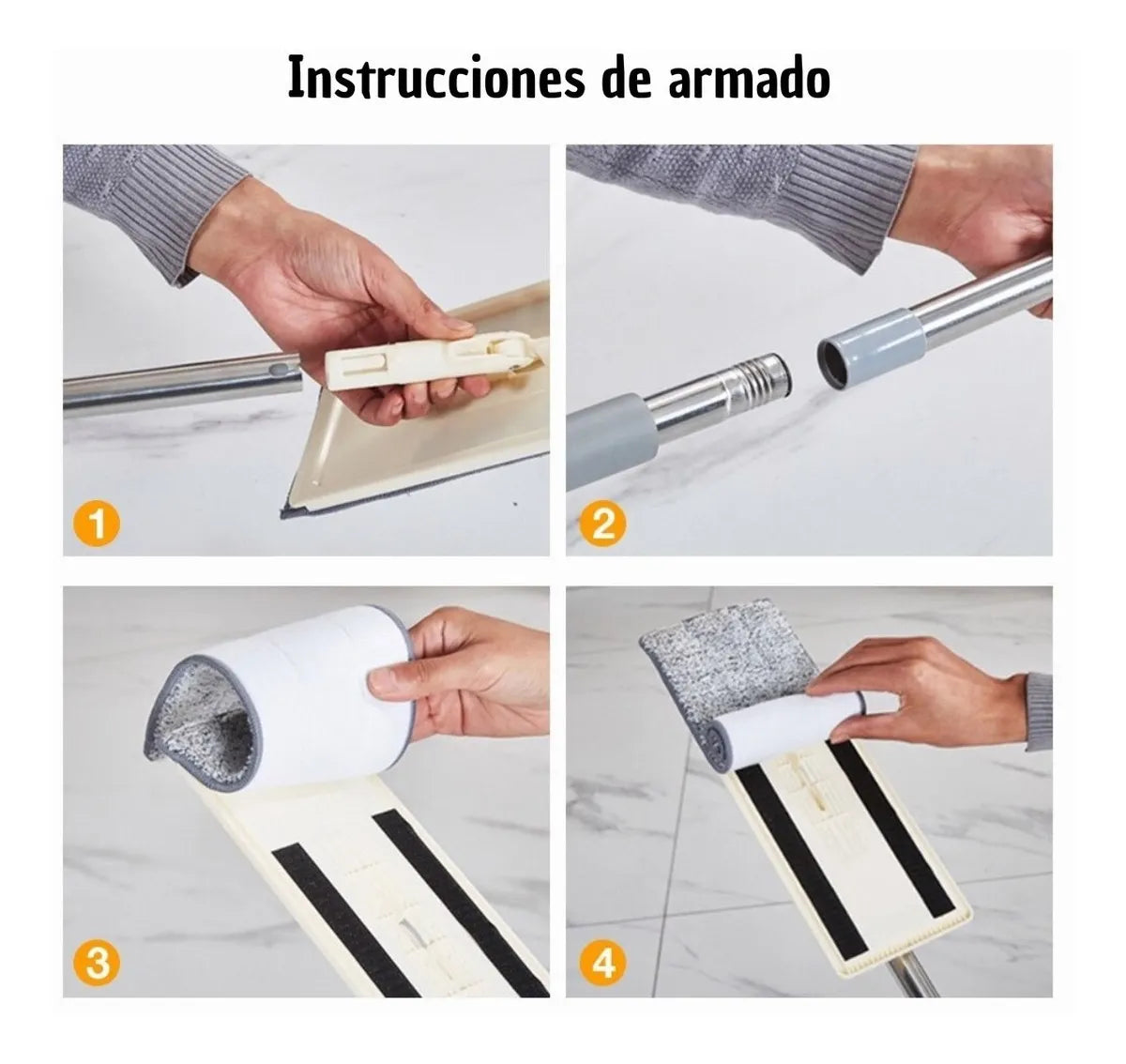 Instrucciones de armado

1

2

3

4