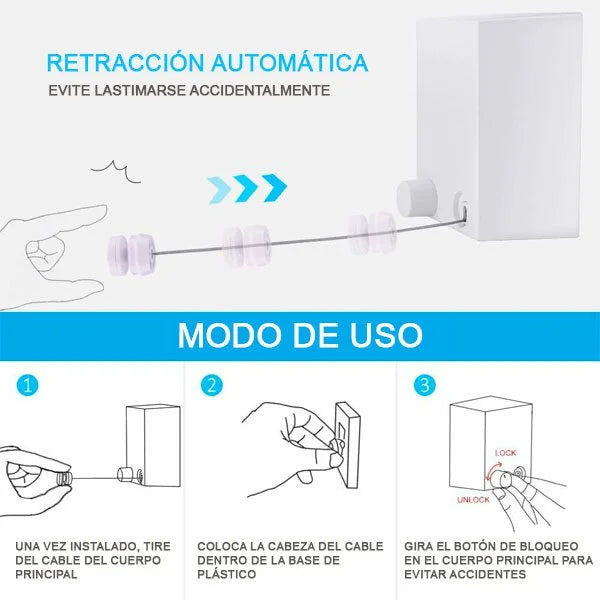 RETRACCIÓN AUTOMÁTICA
EVITE LASTIMARSE ACCIDENTALMENTE

MODO DE USO

1

UNA VEZ INSTALADO, TIRE DEL CABLE DEL CUERPO PRINCIPAL

2

COLOCA LA CABEZA DEL CABLE DENTRO DE LA BASE DE PLÁSTICO

3

LOCK
UNLOCK

GIRA EL BOTÓN DE BLOQUEO EN EL CUERPO PRINCIPAL PARA EVITAR ACCIDENTES