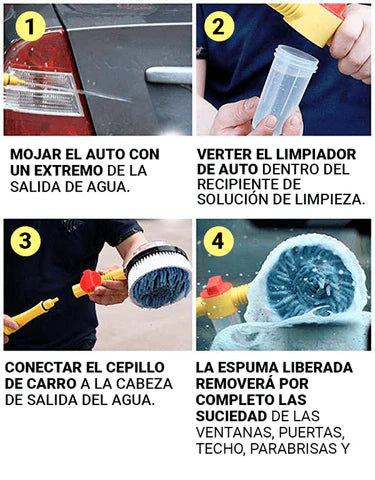 1

MOJAR EL AUTO CON UN EXTREMO DE LA SALIDA DE AGUA.

2

VERTER EL LIMPIADOR DE AUTO DENTRO DEL RECIPIENTE DE SOLUCIÓN DE LIMPIEZA.

3

CONECTAR EL CEPILLO DE CARRO A LA CABEZA DE SALIDA DEL AGUA.

4

LA ESPUMA LIBERADA REMOVERÁ POR COMPLETO LAS SUCIEDAD DE LAS VENTANAS, PUERTAS, TECHO, PARABRISAS Y