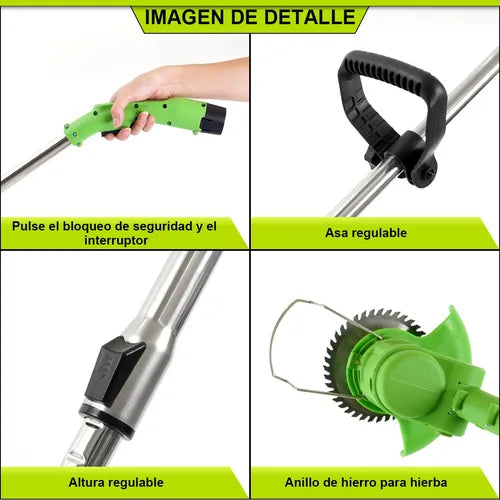 IMAGEN DE DETALLE

Pulse el bloqueo de seguridad y el interruptor

Asa regulable

Altura regulable

Anillo de hierro para hierba