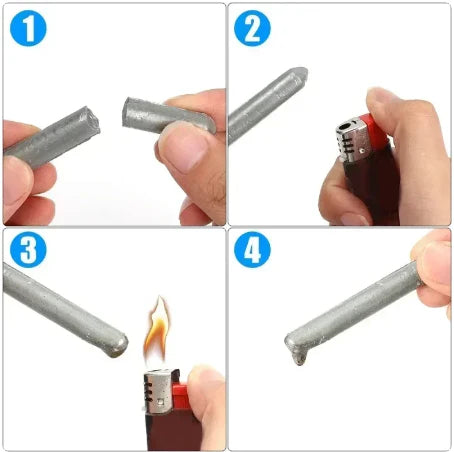 1
2
3
4