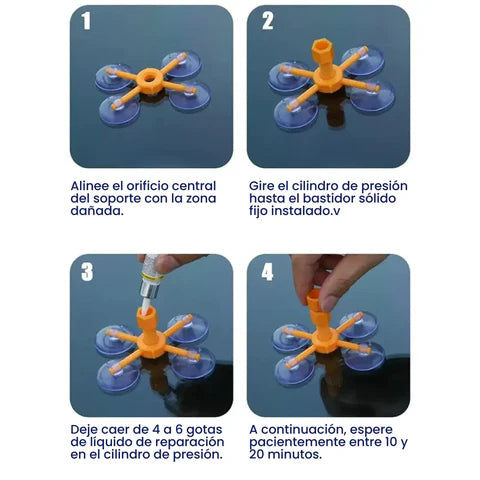 1

Alinee el orificio central del soporte con la zona dañada.

2

Gire el cilindro de presión hasta el bastidor sólido fijo instalado.v

3

Deje caer de 4 a 6 gotas de líquido de reparación en el cilindro de presión.

4

A continuación, espere pacientemente entre 10 y 20 minutos.