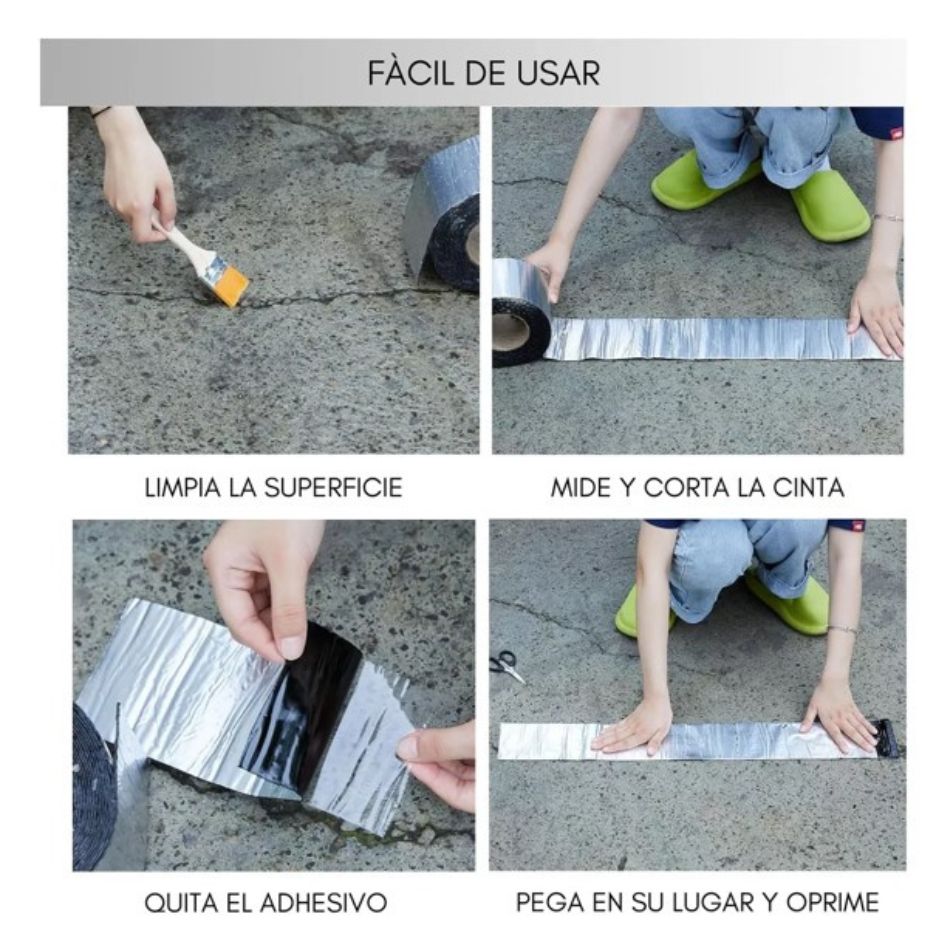 FÀCIL DE USAR

LIMPIA LA SUPERFICIE

MIDE Y CORTA LA CINTA

QUITA EL ADHESIVO

PEGA EN SU LUGAR Y OPRIME