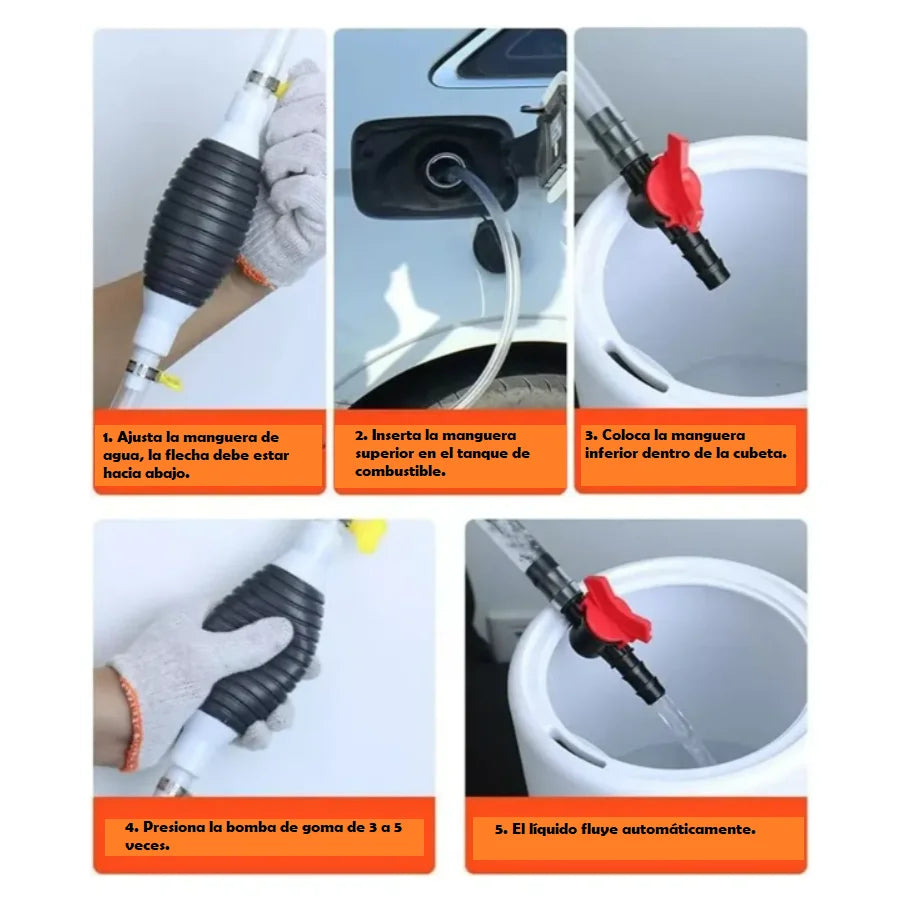 1. Ajusta la manguera de agua, la flecha debe estar hacia abajo.

2. Inserta la manguera superior en el tanque de combustible.

3. Coloca la manguera inferior dentro de la cubeta.

4. Presiona la bomba de goma de 3 a 5 veces.

5. El líquido fluye automáticamente.