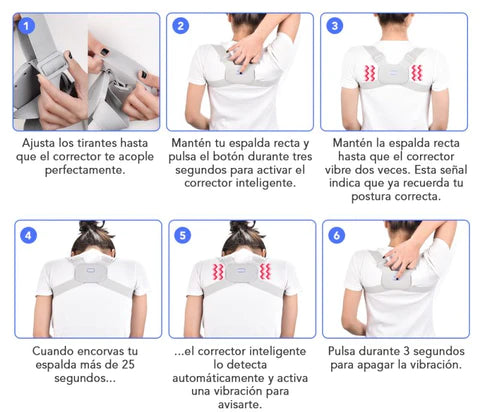 1

Ajusta los tirantes hasta que el corrector te acople perfectamente.

2

Mantén tu espalda recta y pulsa el botón durante tres segundos para activar el corrector inteligente.

3

Mantén la espalda recta hasta que el corrector vibre dos veces. Esta señal indica que ya recuerda tu postura correcta.

4

Cuando encorvas tu espalda más de 25 segundos...

5

...el corrector inteligente lo detecta automáticamente y activa una vibración para avisarte.

6

Pulsa durante 3 segundos para apagar la vibración.